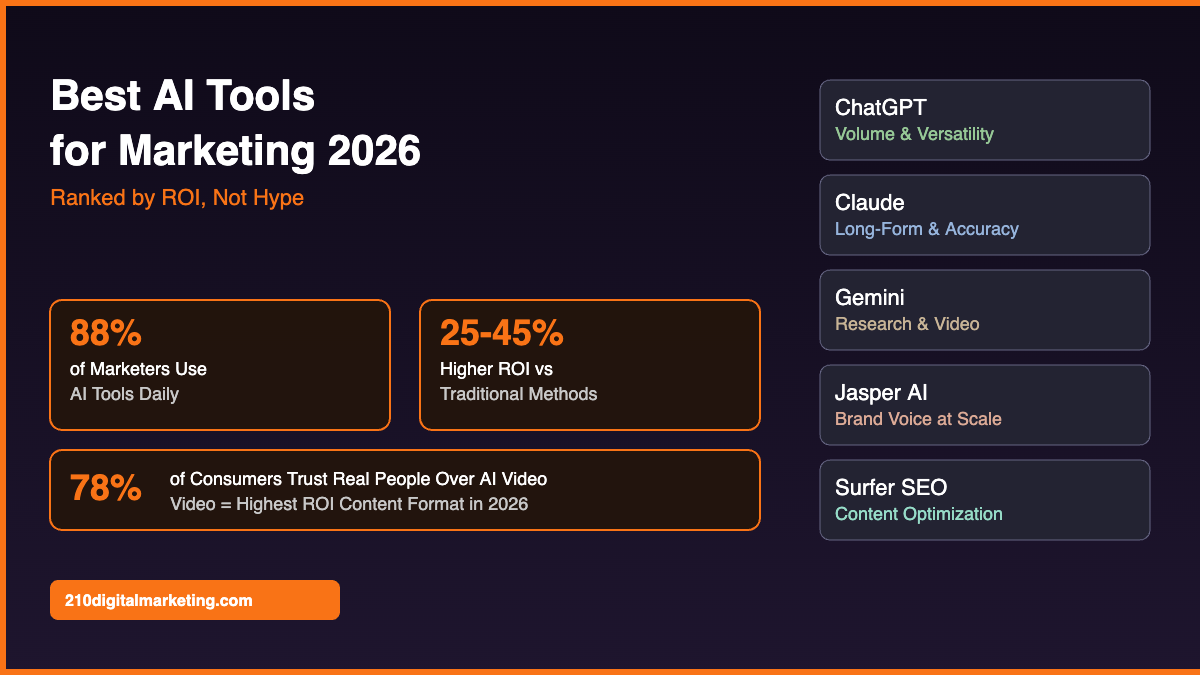 Best AI Tools
for Marketing 2026

Ranked by ROI, Not Hype

88%
of Marketers Use
AI Tools Daily

25-45%
Higher ROI vs
Traditional Methods

78%
of Consumers Trust Real People Over AI Video
Video = Highest ROI Content Format in 2026

210digitalmarketing.com

ChatGPT
Volume & Versatility

Claude
Long-Form & Accuracy

Gemini
Research & Video

Jasper AI
Brand Voice at Scale

Surfer SEO
Content Optimization